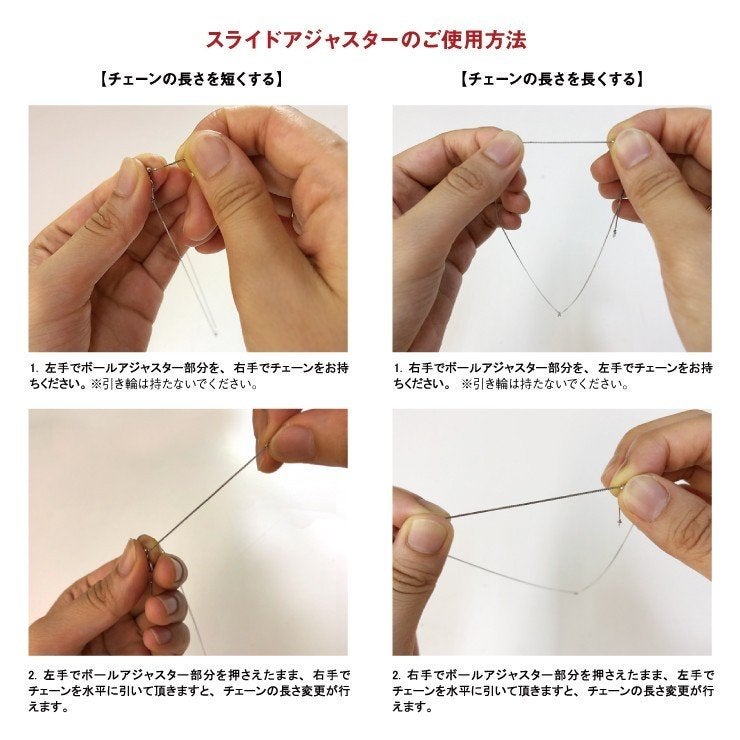 スライドアジャスターのご使用方法

【チェーンの長さを短くする】

1. 左手でボールアジャスター部分を、右手でチェーンをお持ちください。※引き輪は持たないでください。

2. 左手でボールアジャスター部分を押さえたまま、右手でチェーンを水平に引いて頂きますと、チェーンの長さ変更が行えます。

【チェーンの長さを長くする】

1. 右手でボールアジャスター部分を、左手でチェーンをお持ちください。 ※引き輪は持たないでください。

2. 右手でボールアジャスター部分を押さえたまま、左手でチェーンを水平に引いて頂きますと、チェーンの長さ変更が行えます。